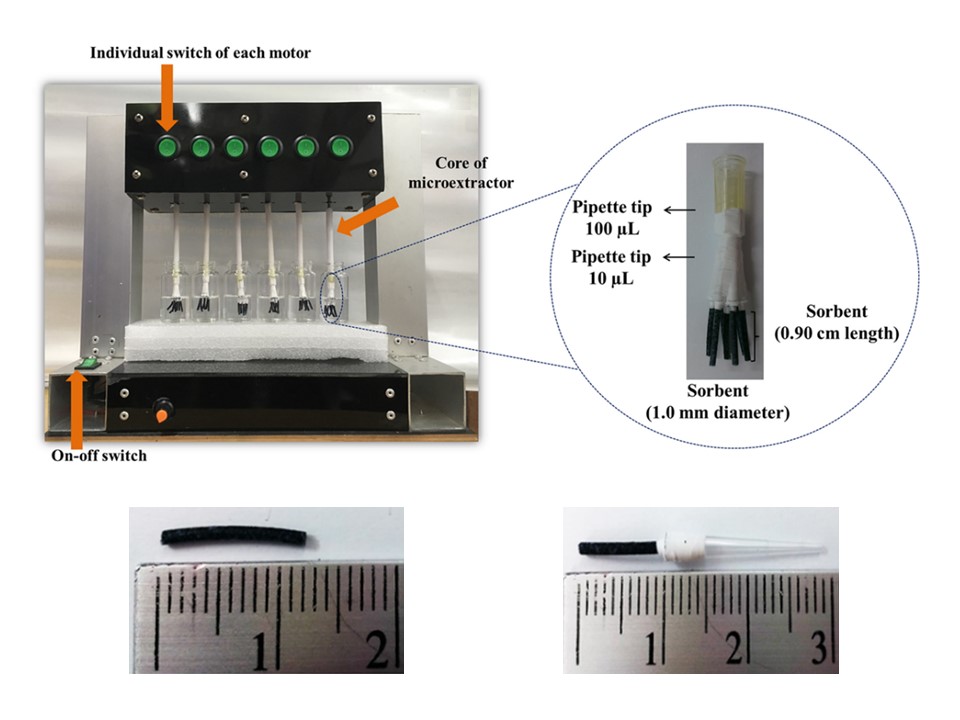 Individual switch of each motor

Core of microextractor

Pipette tip 100 µL

Pipette tip 10 µL

Sorbent (0.90 cm length)

Sorbent (1.0 mm diameter)

On-off switch

1 2

1 2 3